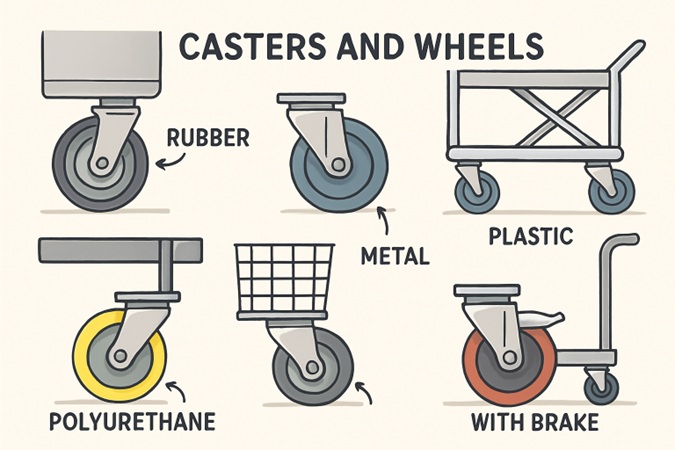 CASTERS AND WHEELS

RUBBER

METAL

PLASTIC

POLYURETHANE

WITH BRAKE